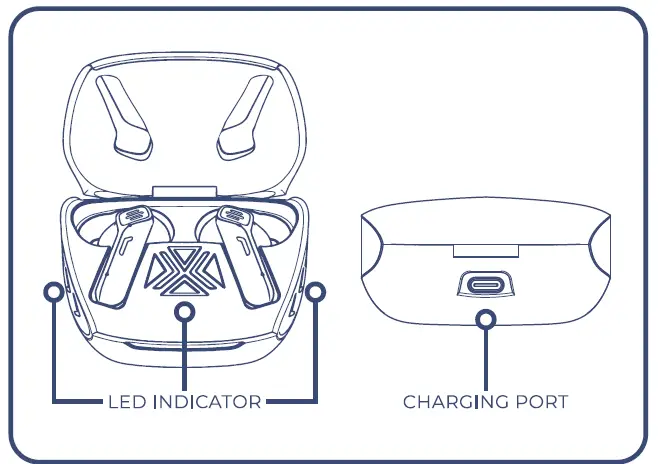 LED INDICATOR

CHARGING PORT