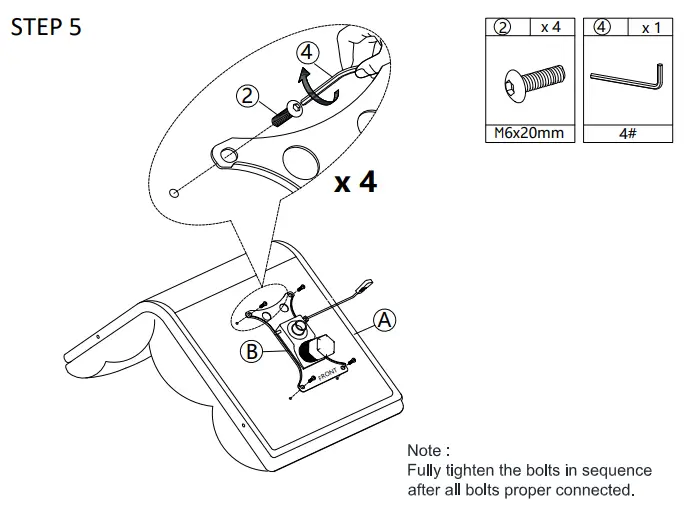 STEP 5

| ② | x 4 |
|---|---|
| M6x20mm | |

| ④ | x 1 |
|---|---|
| 4# | |

④

②

x 4

Ⓐ

Ⓑ

FRONT

Note :
Fully tighten the bolts in sequence after all bolts proper connected.