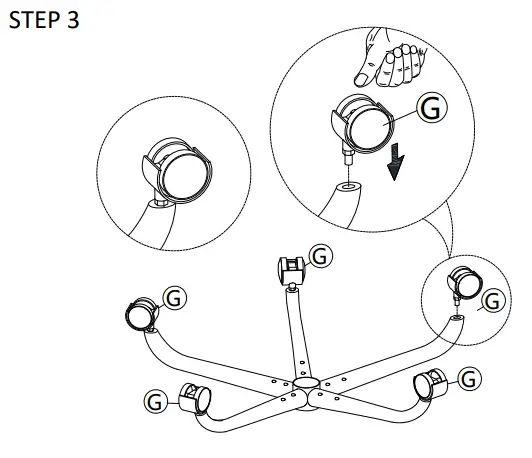 STEP 3

G

G

G

G

G

G