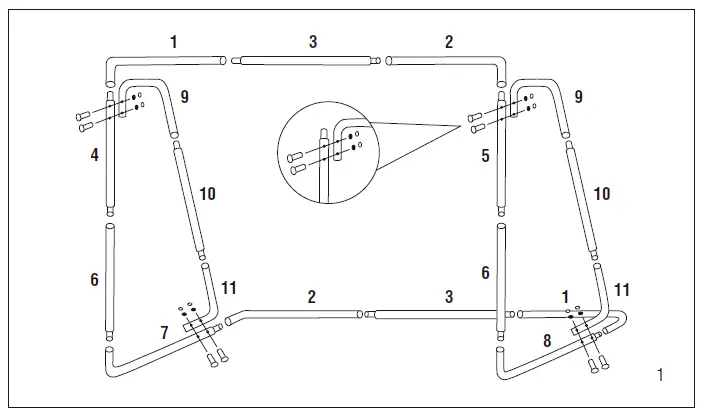 1
3
2
9
9
4
5
10
10
6
6
11
11
2
3
1
7
8
1