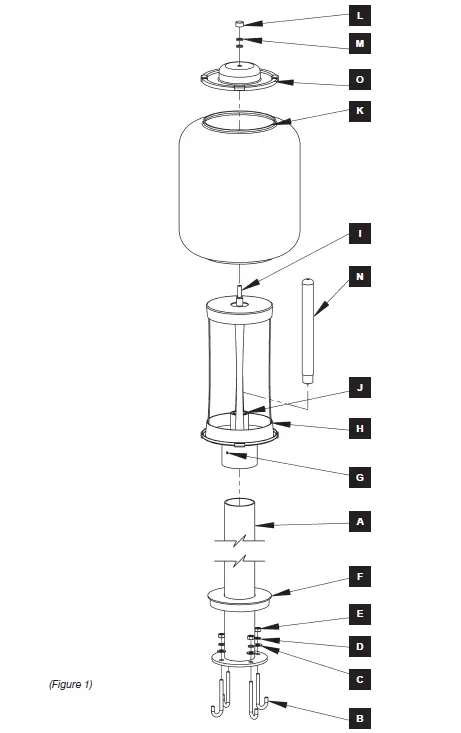 L

M

O

K

I

N

J

H

G

A

F

E

D

C

B

(Figure 1)