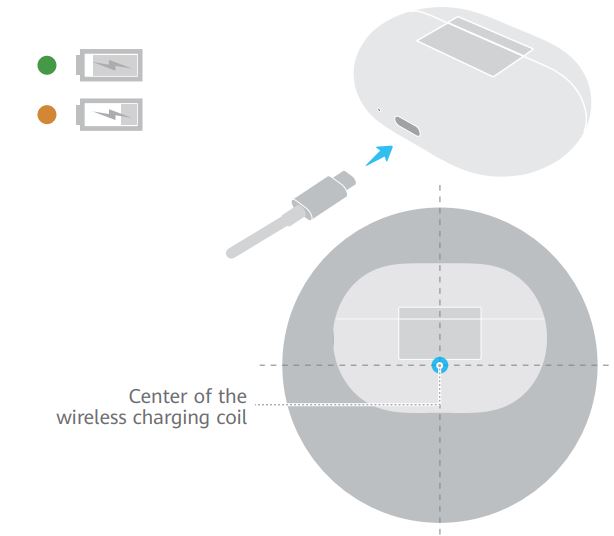 Center of the
wireless charging coil