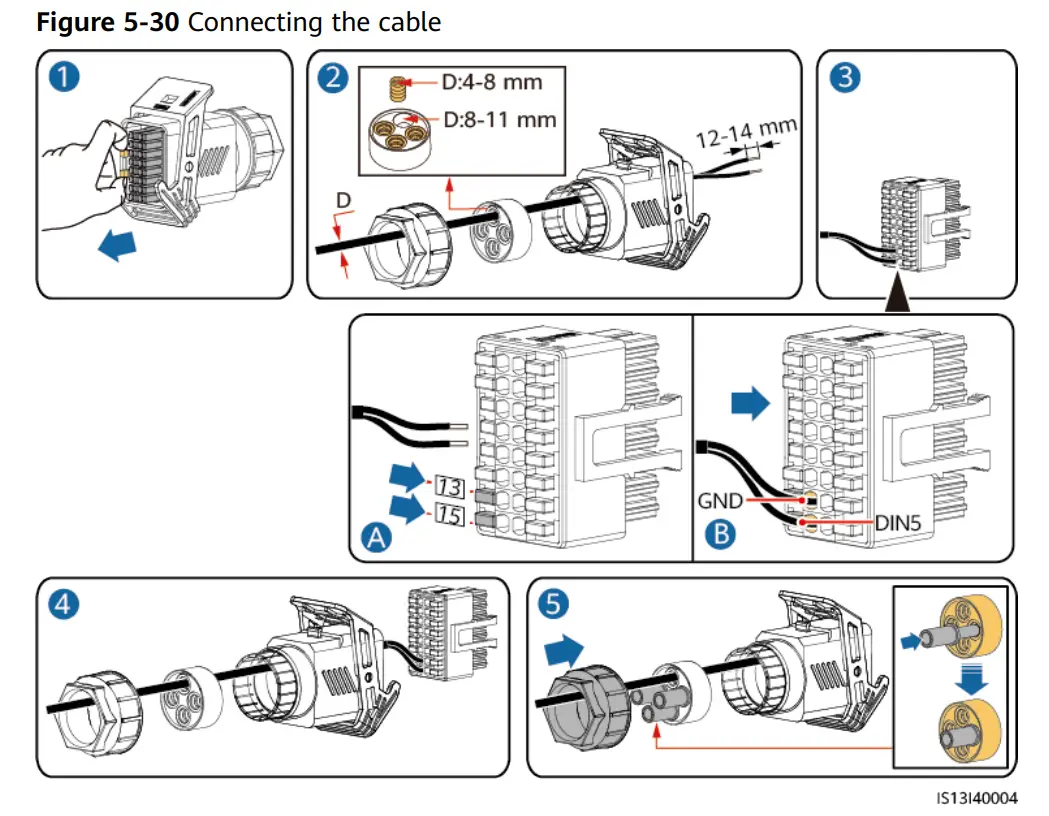 **Figure 5-30** Connecting the cable

1

2

D:4-8 mm

D:8-11 mm

D

12-14 mm

3

13

15

A

GND

DIN5

B

4

5

IS13I40004