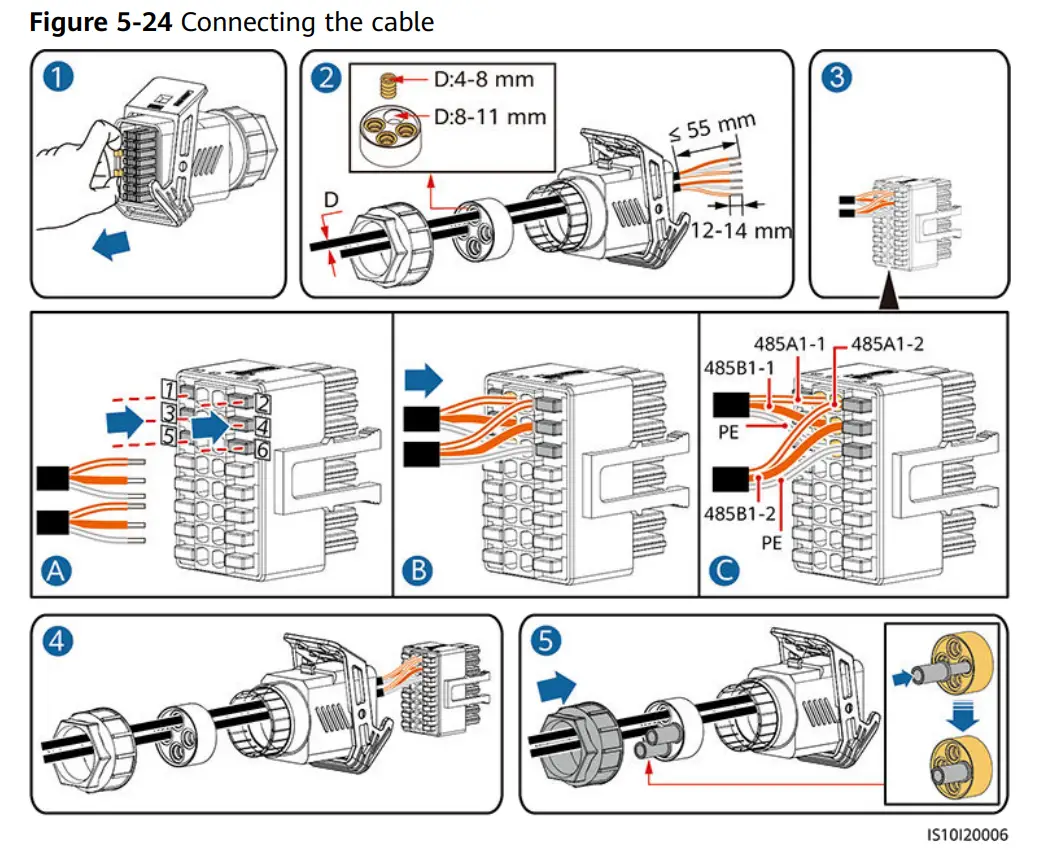 **Figure 5-24** Connecting the cable

1

2

D:4-8 mm

D:8-11 mm

D

≤ 55 mm

12-14 mm

3

1

2

3

4

5

6

A

B

485A1-1

485A1-2

485B1-1

PE

485B1-2

PE

C

4

5

IS10I20006