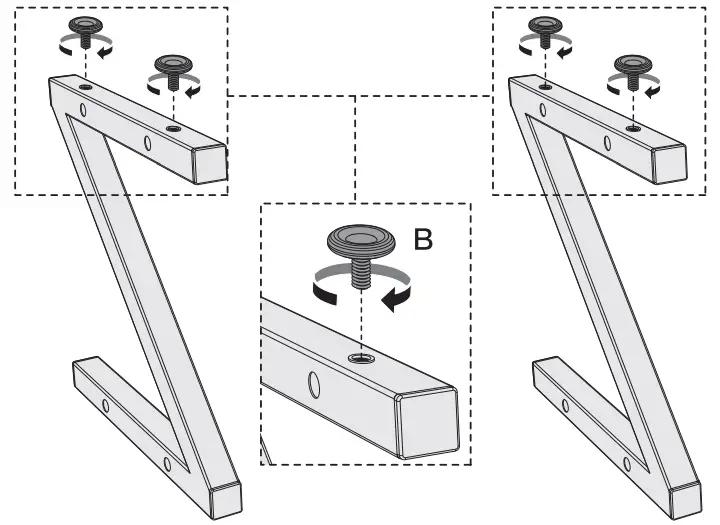 B