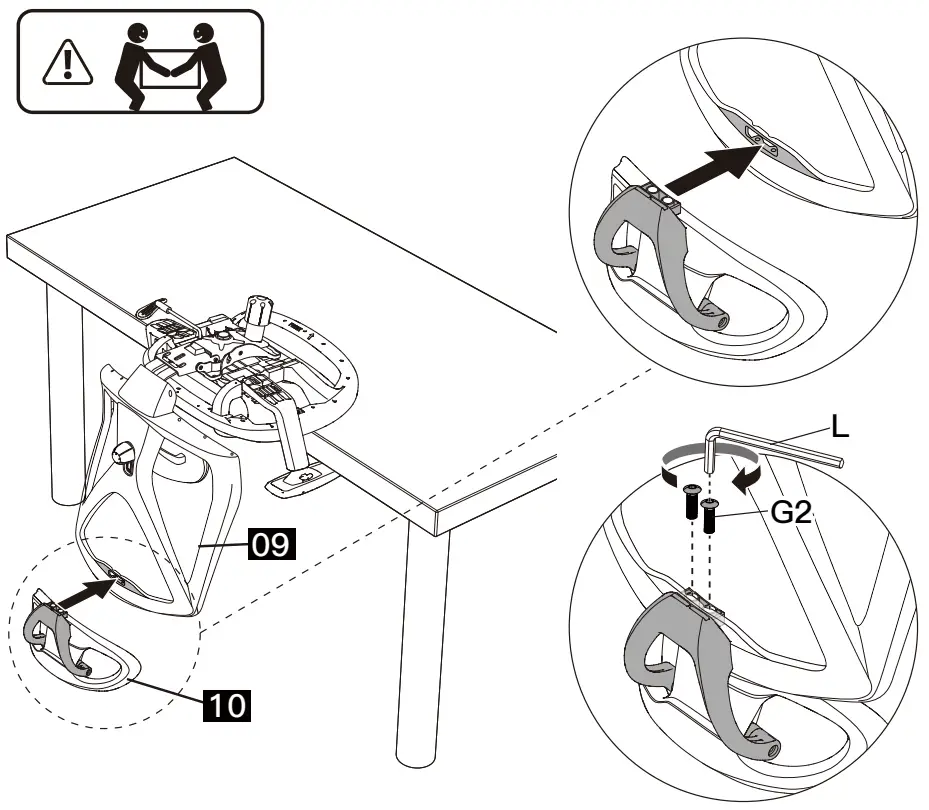 09

10

L

G2