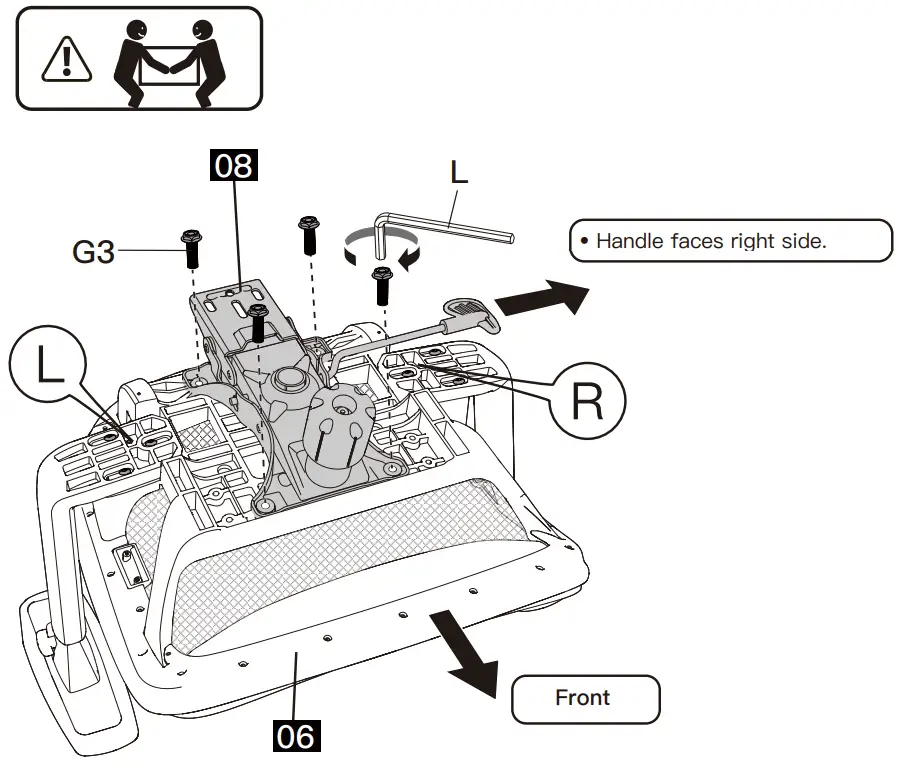 08

L

G3

• Handle faces right side.

L

R

Front

06