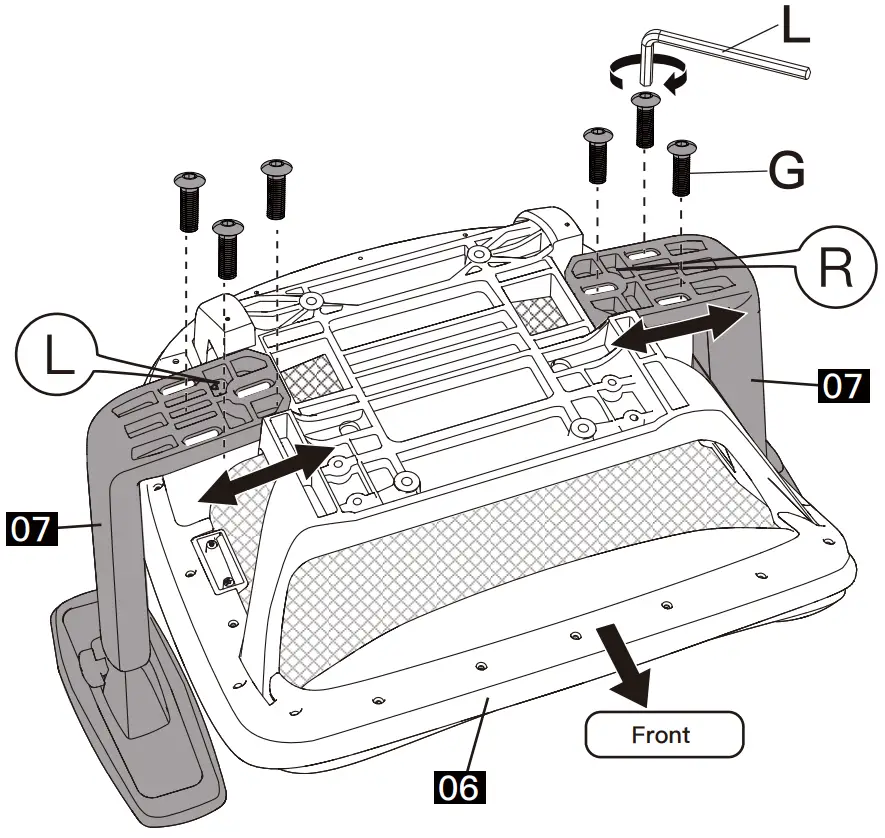 L

G

R

L

07

07

Front

06