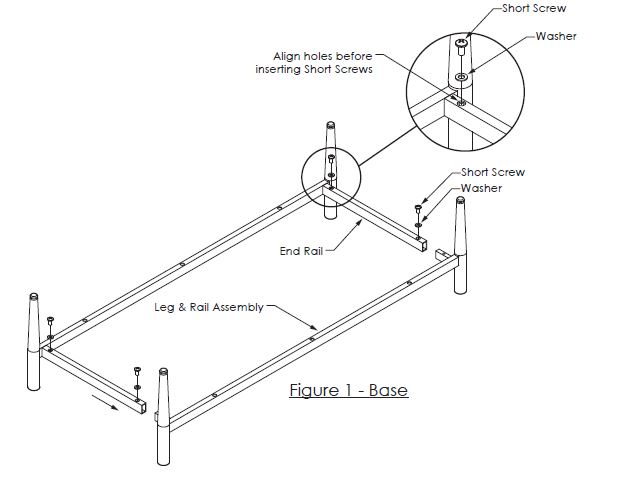 Short Screw

Washer

Align holes before inserting Short Screws

Short Screw

Washer

End Rail

Leg & Rail Assembly

Figure 1 - Base