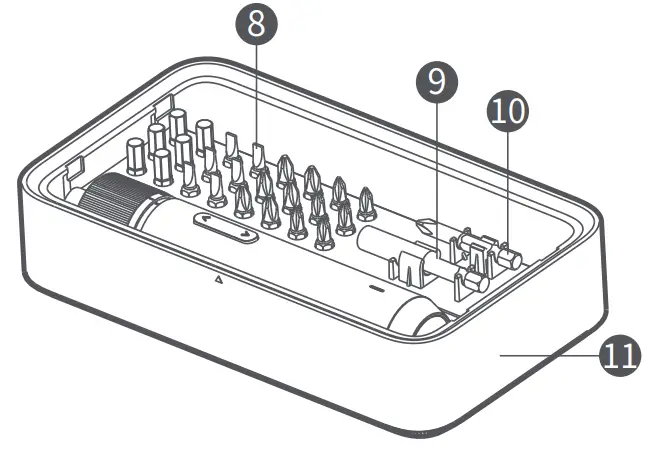 8
9
10
11