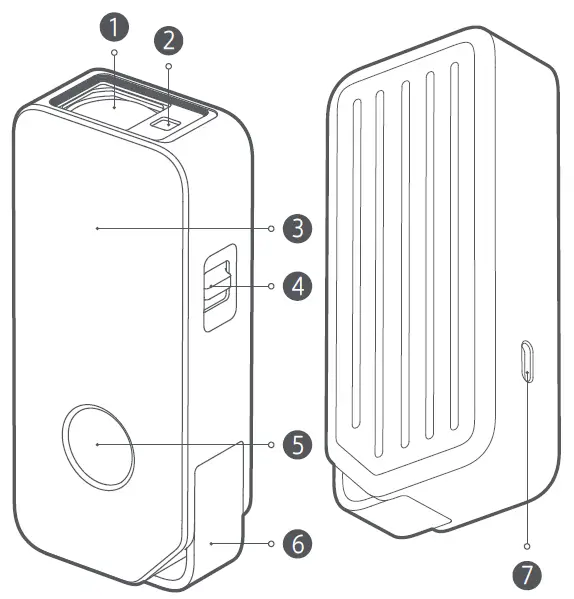 1
2
3
4
5
6
7