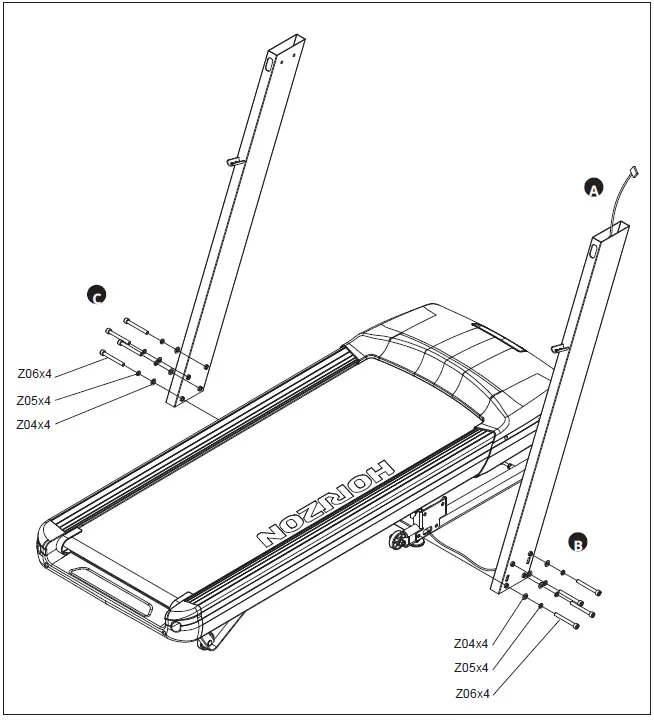 A

C

Z06x4
Z05x4
Z04x4

HORIZON

B

Z04x4
Z05x4
Z06x4