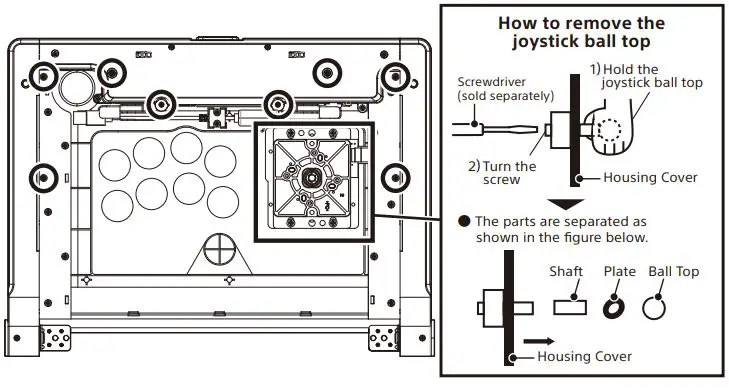 How to remove the joystick ball top

Screwdriver (sold separately)

1) Hold the joystick ball top

2) Turn the screw

Housing Cover

● The parts are separated as shown in the figure below.

Shaft

Plate

Ball Top

Housing Cover