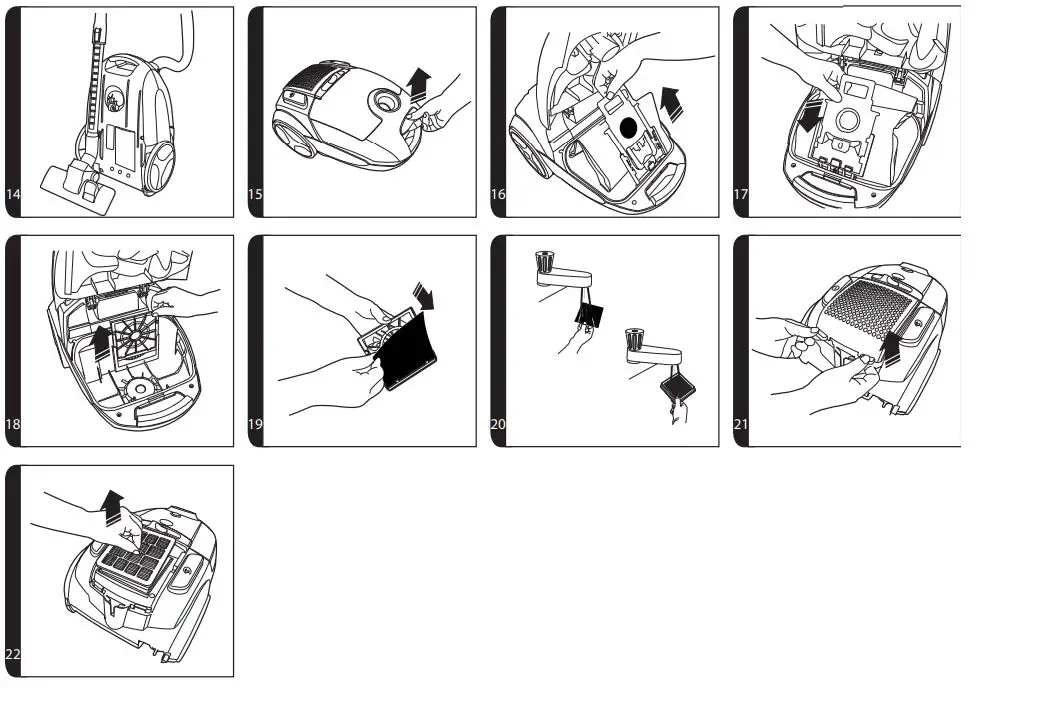 14

15

16

17

18

19

20

21

22