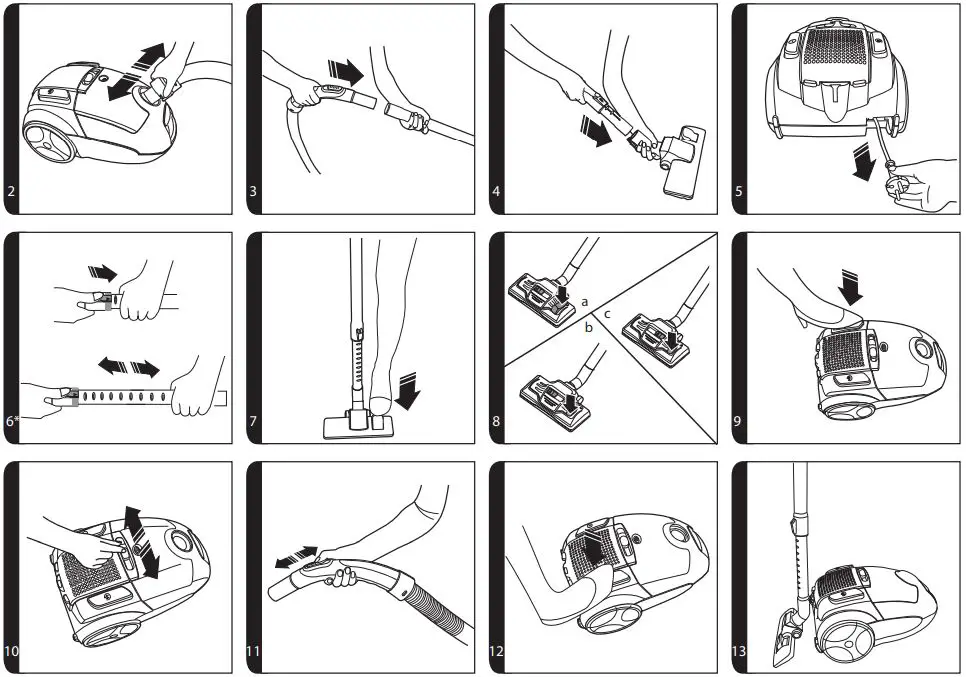 2

3

4

5

6*

7

a
b
c

8

9

10

11

12

13