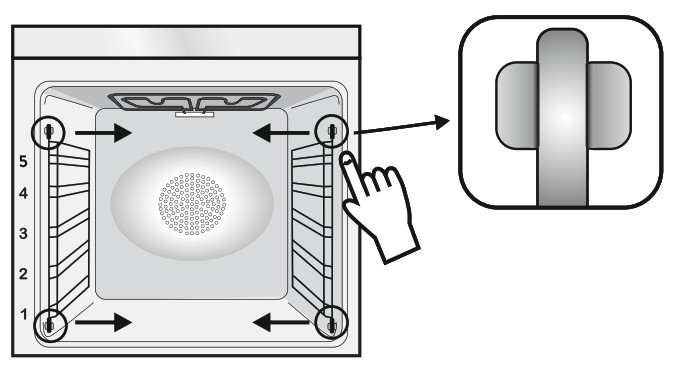 5
4
3
2
1