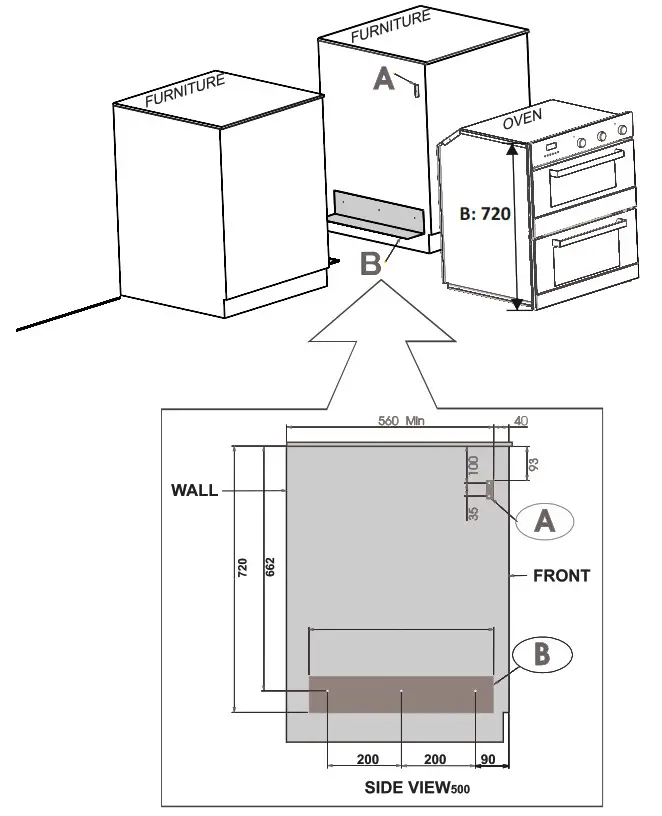 FURNITURE
FURNITURE
A
OVEN
B: 720
B

560 Min
40
100
93
35
WALL
A
720
662
FRONT
B
200
200
90
SIDE VIEW500