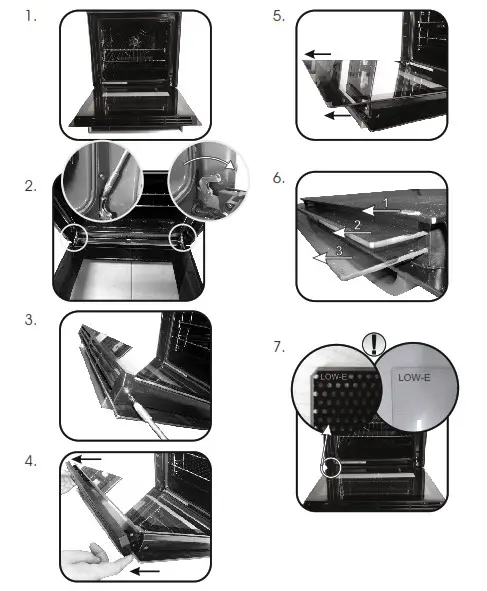 1.

2.

3.

4.

5.

6.

1

2

3

7.

!

LOW-E

LOW-E