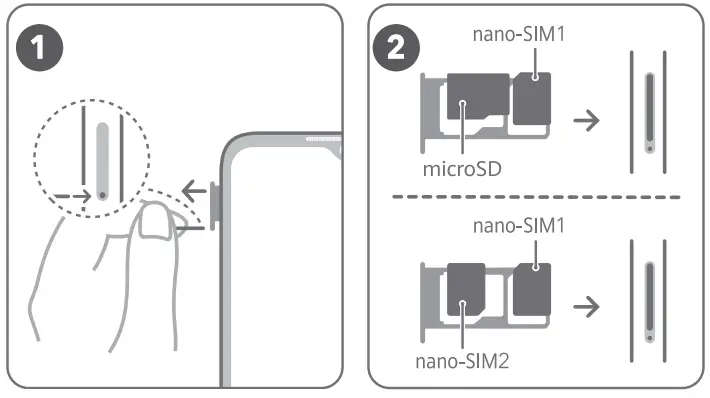 1

2

nano-SIM1

microSD

nano-SIM1

nano-SIM2