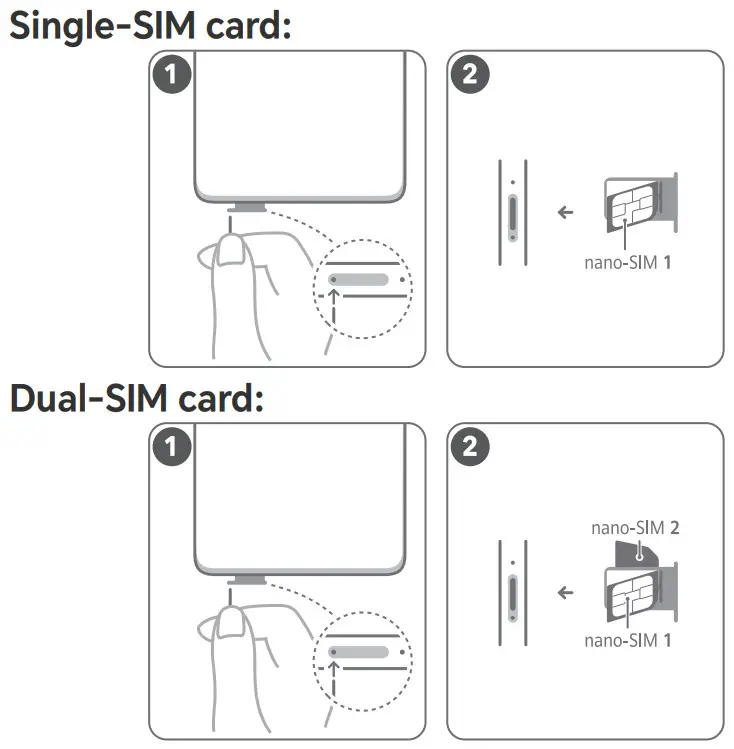 Single-SIM card:

1

2

nano-SIM 1

Dual-SIM card:

1

2

nano-SIM 2

nano-SIM 1