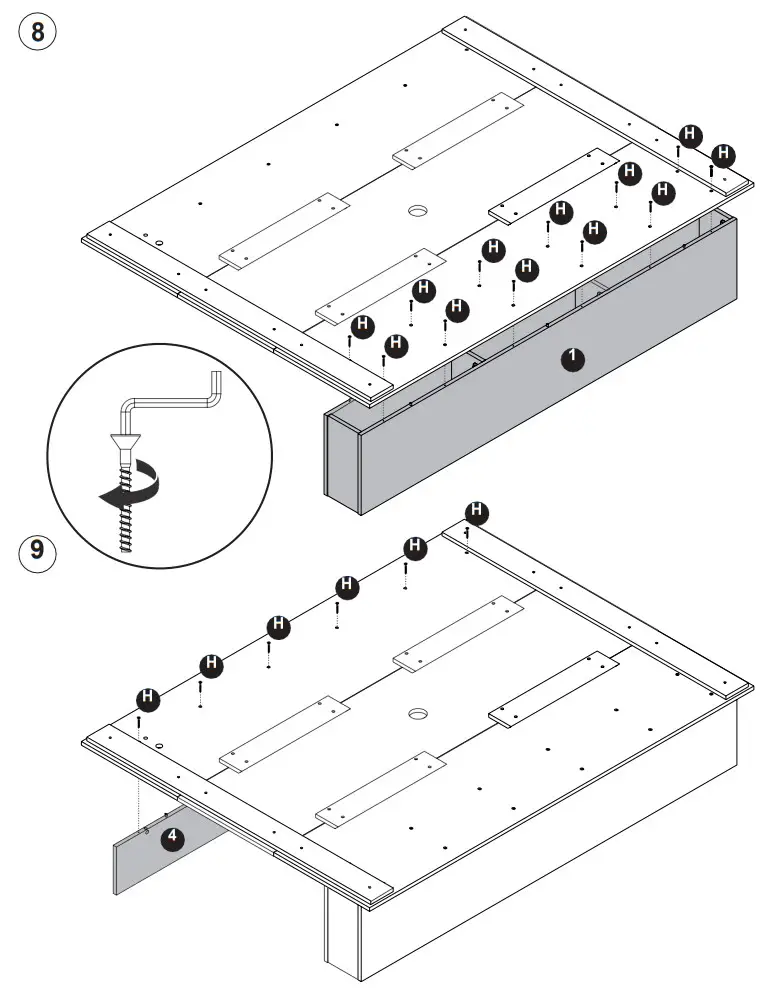 8

H H H H H H H H H H H H

1

9

H H H H H H

4