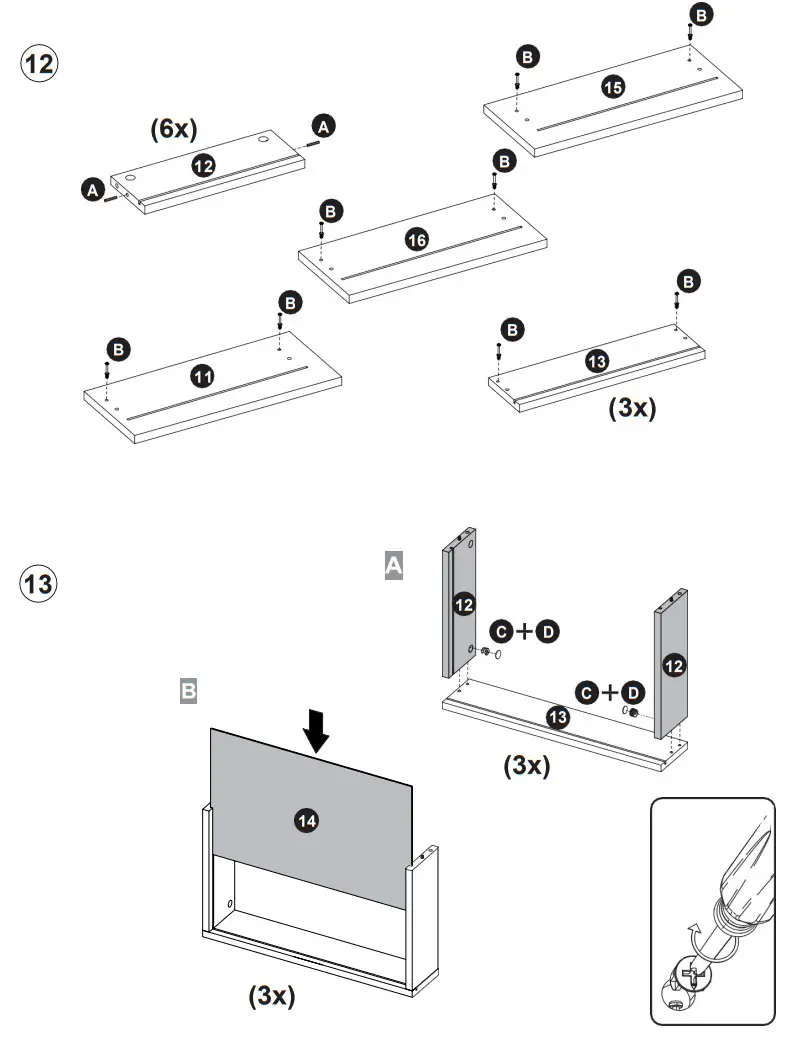 12

(6x)

A

12

A

B

B

15

B

B

16

B

B

11

B

B

13

(3x)

13

A

12

C + D

12

C + D

13

(3x)

B

14

(3x)