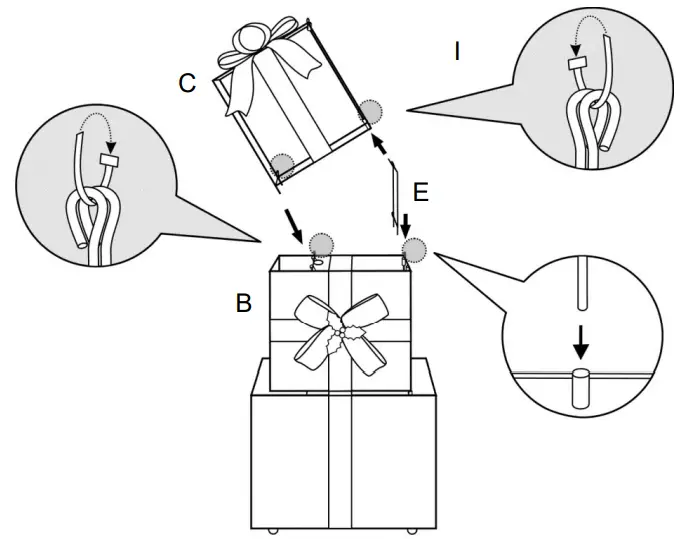 C

I

E

B