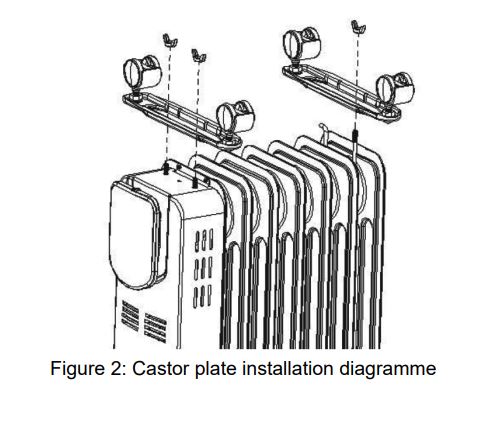 Figure 2: Castor plate installation diagramme