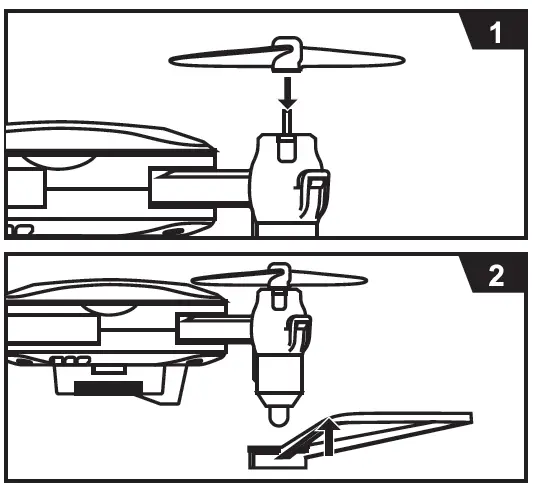 1

2