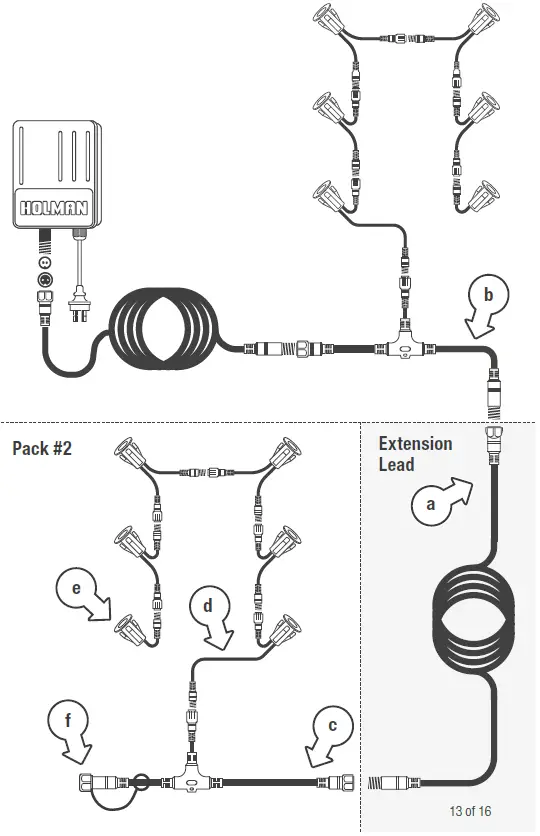 HOLMAN

b

Pack #2

Extension Lead

a

e

d

f

c

13 of 16