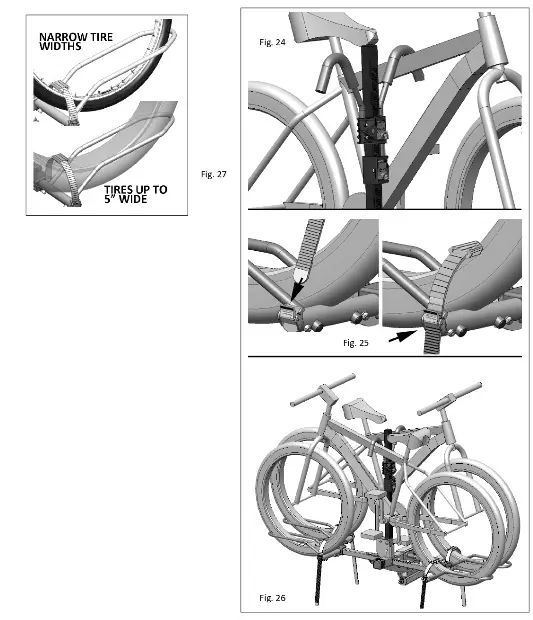 NARROW TIRE WIDTHS

TIRES UP TO 5" WIDE

Fig. 27

Fig. 24

Fig. 25

Fig. 26