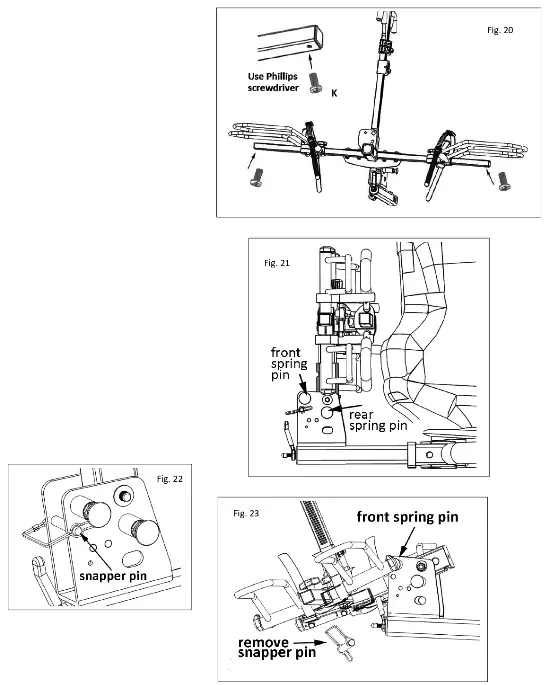 Fig. 20

Use Phillips screwdriver

K

Fig. 21

front spring pin

rear spring pin

Fig. 22

snapper pin

Fig. 23

front spring pin

remove snapper pin