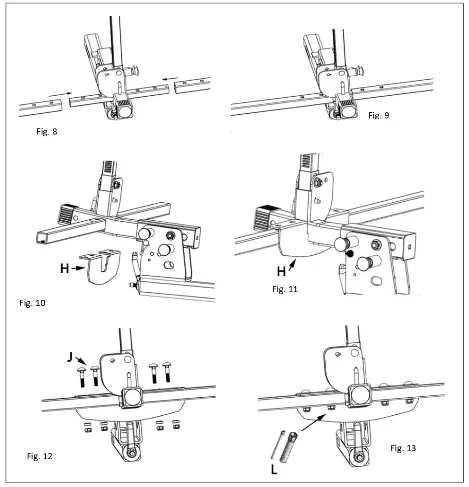 Fig. 8

Fig. 9

H

Fig. 10

H

Fig. 11

J

Fig. 12

L

Fig. 13