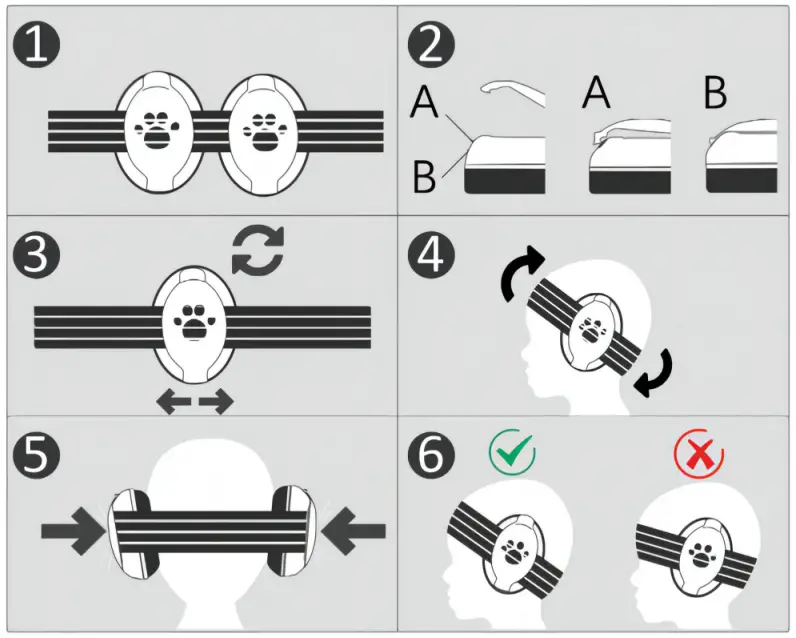 1

2
A
B
A
B

3

4

5

6