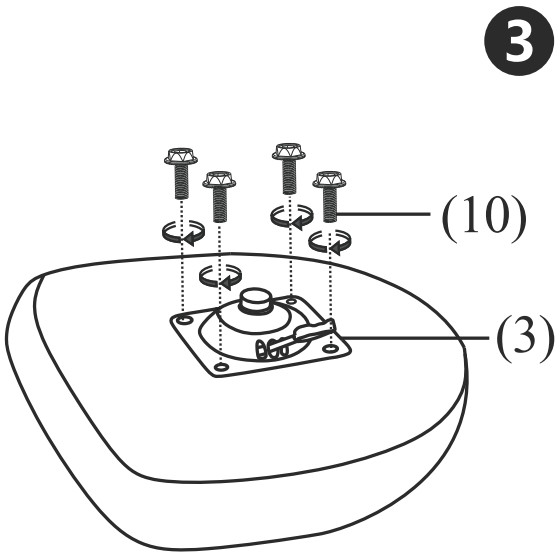 3

(10)

(3)