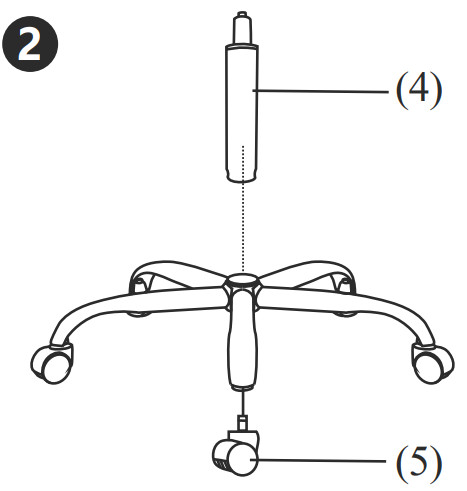 2

(4)

(5)