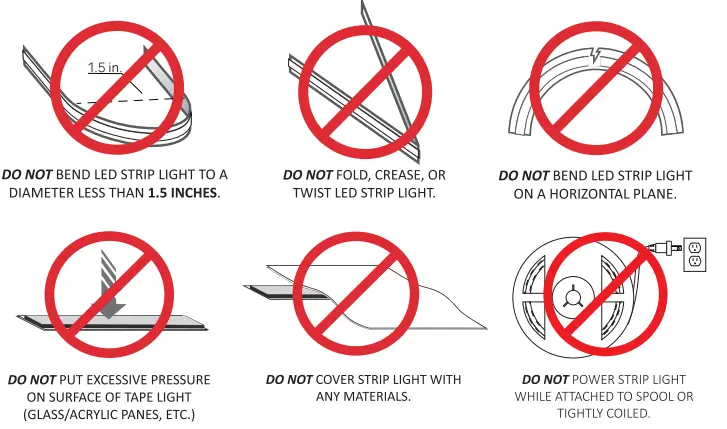 1.5 in.

DO NOT BEND LED STRIP LIGHT TO A DIAMETER LESS THAN 1.5 INCHES.

DO NOT FOLD, CREASE, OR TWIST LED STRIP LIGHT.

DO NOT BEND LED STRIP LIGHT ON A HORIZONTAL PLANE.

DO NOT PUT EXCESSIVE PRESSURE ON SURFACE OF TAPE LIGHT (GLASS/ACRYLIC PANES, ETC.)

DO NOT COVER STRIP LIGHT WITH ANY MATERIALS.

DO NOT POWER STRIP LIGHT WHILE ATTACHED TO SPOOL OR TIGHTLY COILED.