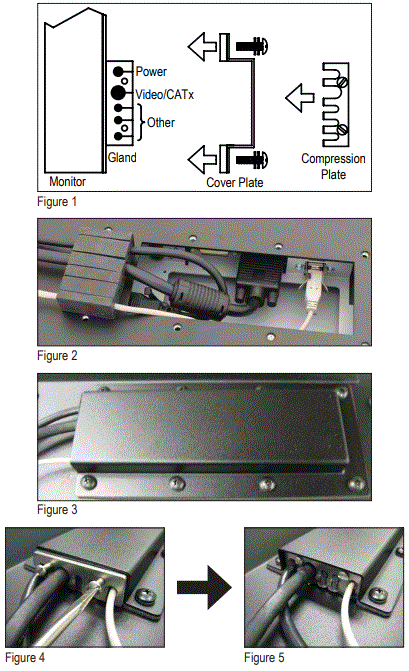 Power
Video/CATx
Other
Gland
Monitor
Cover Plate
Compression Plate
Figure 1

Figure 2

Figure 3

Figure 4

Figure 5