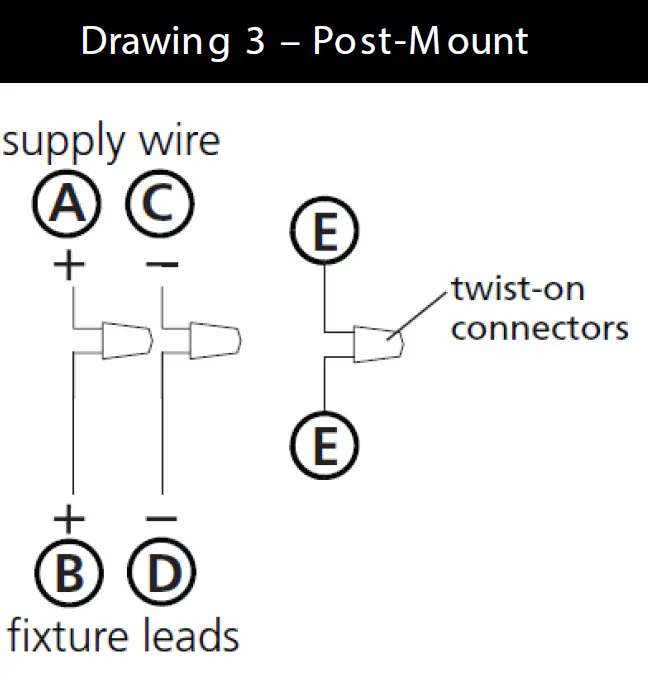 Drawing 3 – Post-Mount

supply wire

A C

+ −

E

twist-on connectors

E

+ −

B D

fixture leads