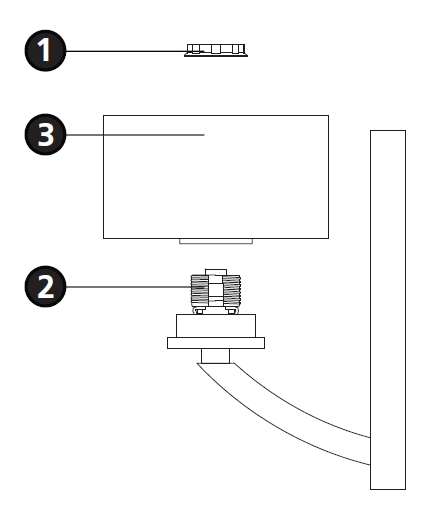 1

3

2