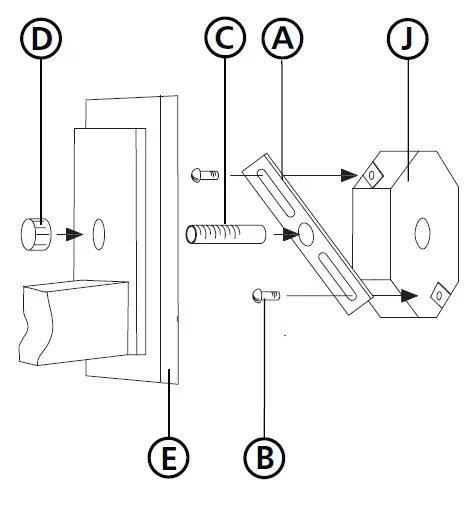 D
C
A
J
E
B