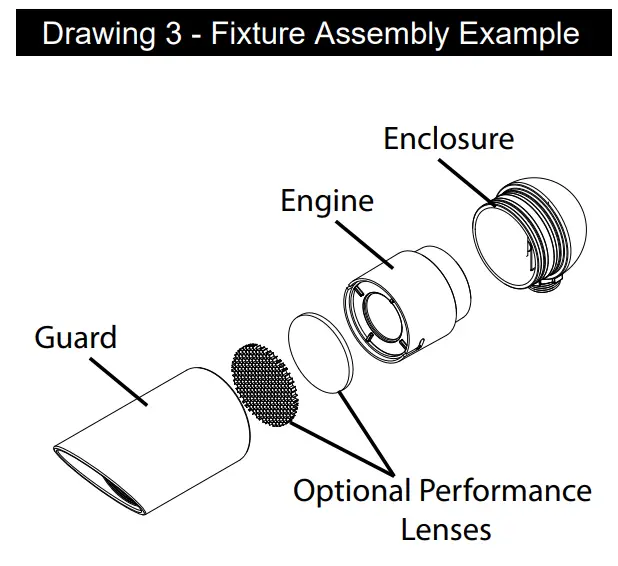 Drawing 3 - Fixture Assembly Example

Enclosure

Engine

Guard

Optional Performance Lenses