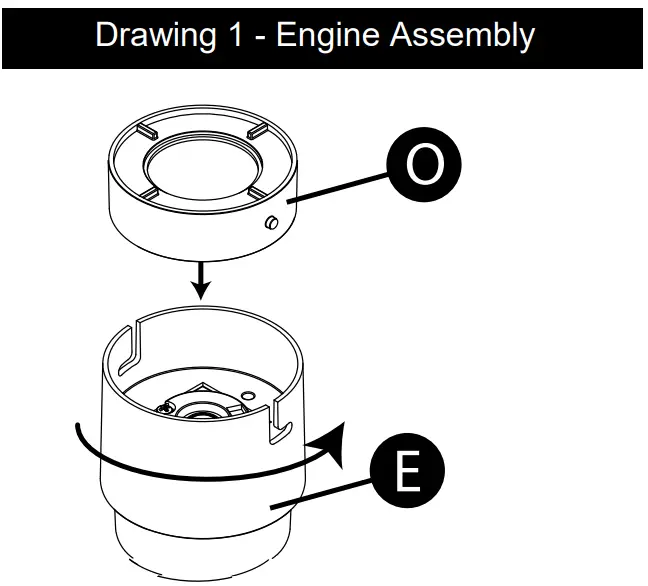 Drawing 1 - Engine Assembly

O

E