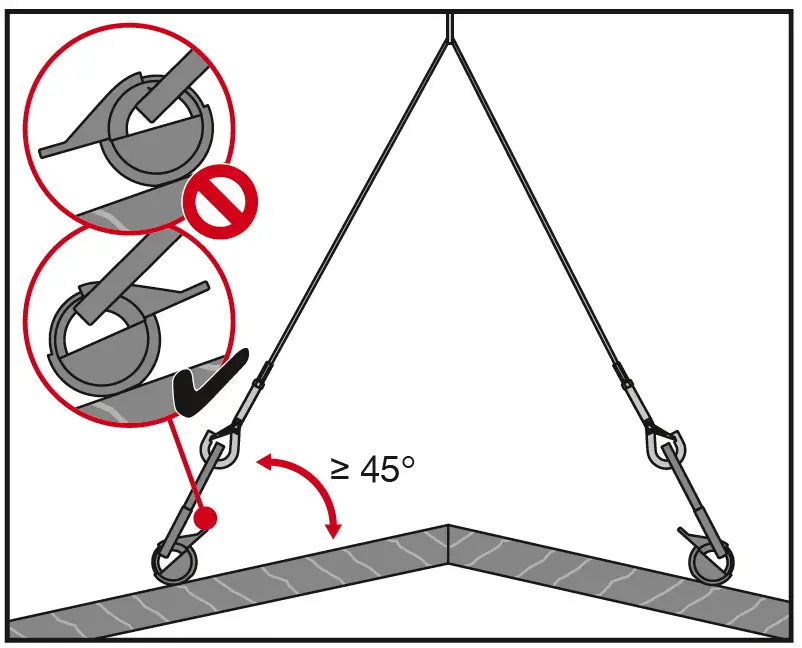 $\geq 45°$