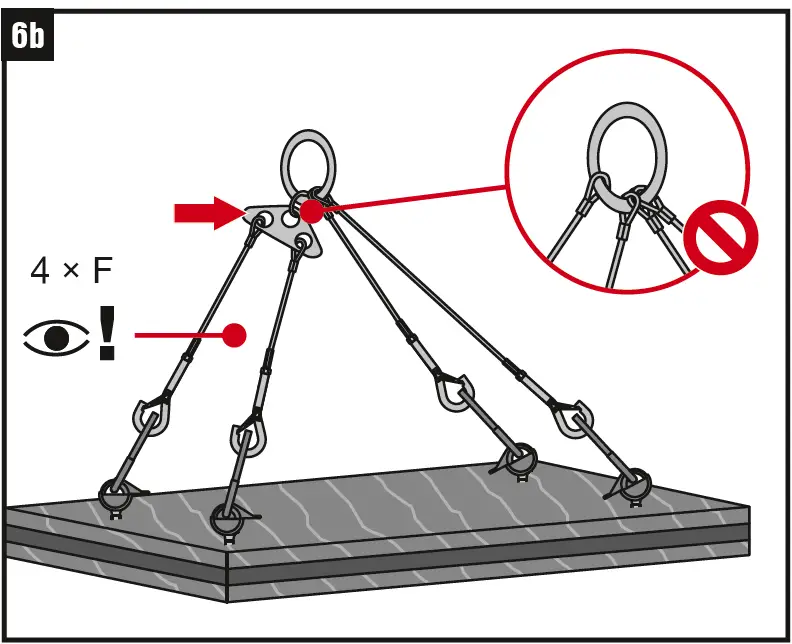 6b

4 × F

!