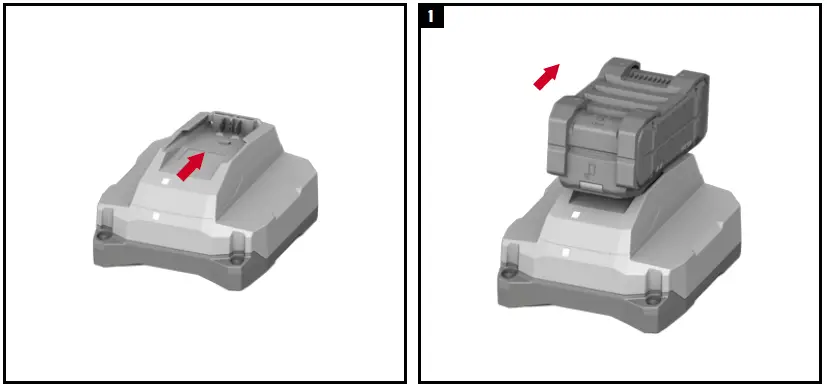 1