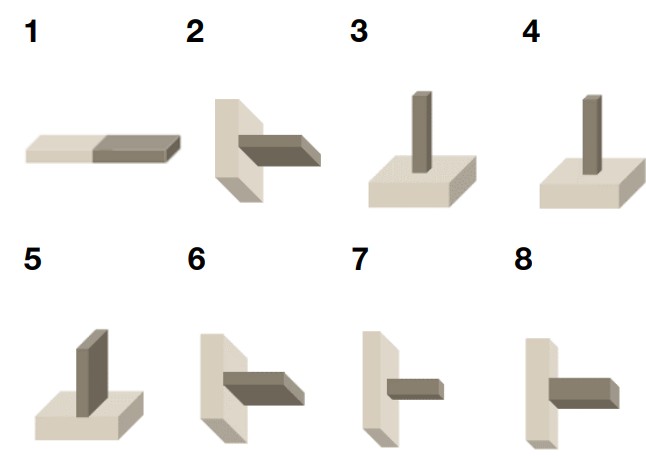 1 2 3 4

5 6 7 8