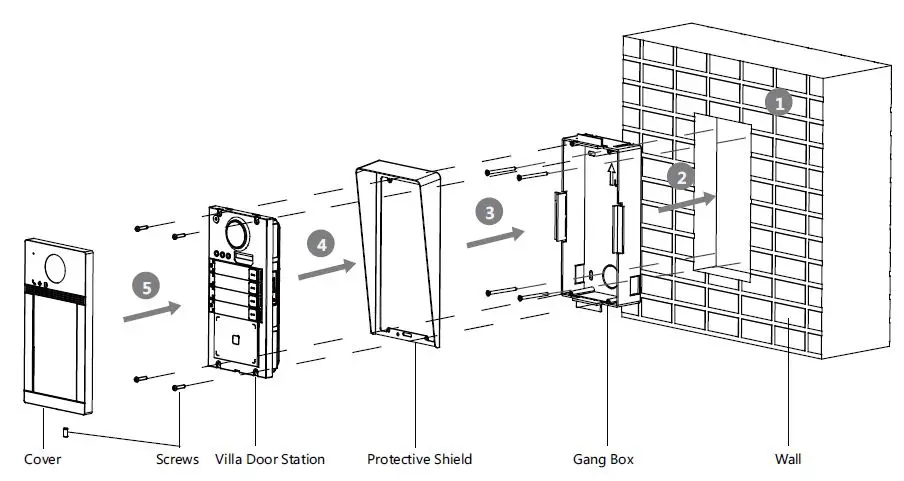 1

2

3

4

5

Cover

Screws

Villa Door Station

Protective Shield

Gang Box

Wall