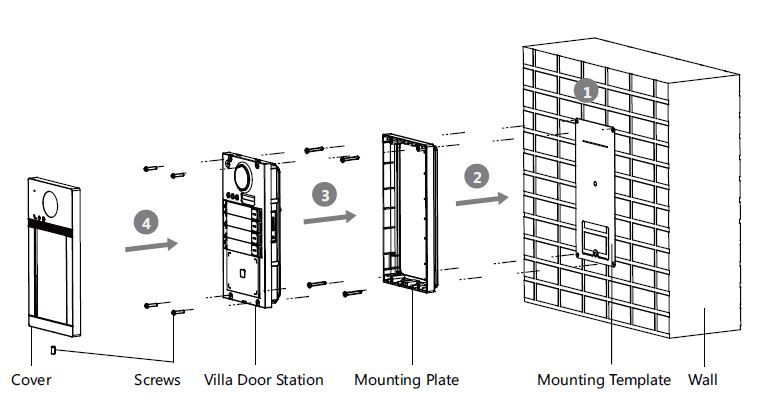 1
2
3
4
Cover
Screws
Villa Door Station
Mounting Plate
Mounting Template
Wall