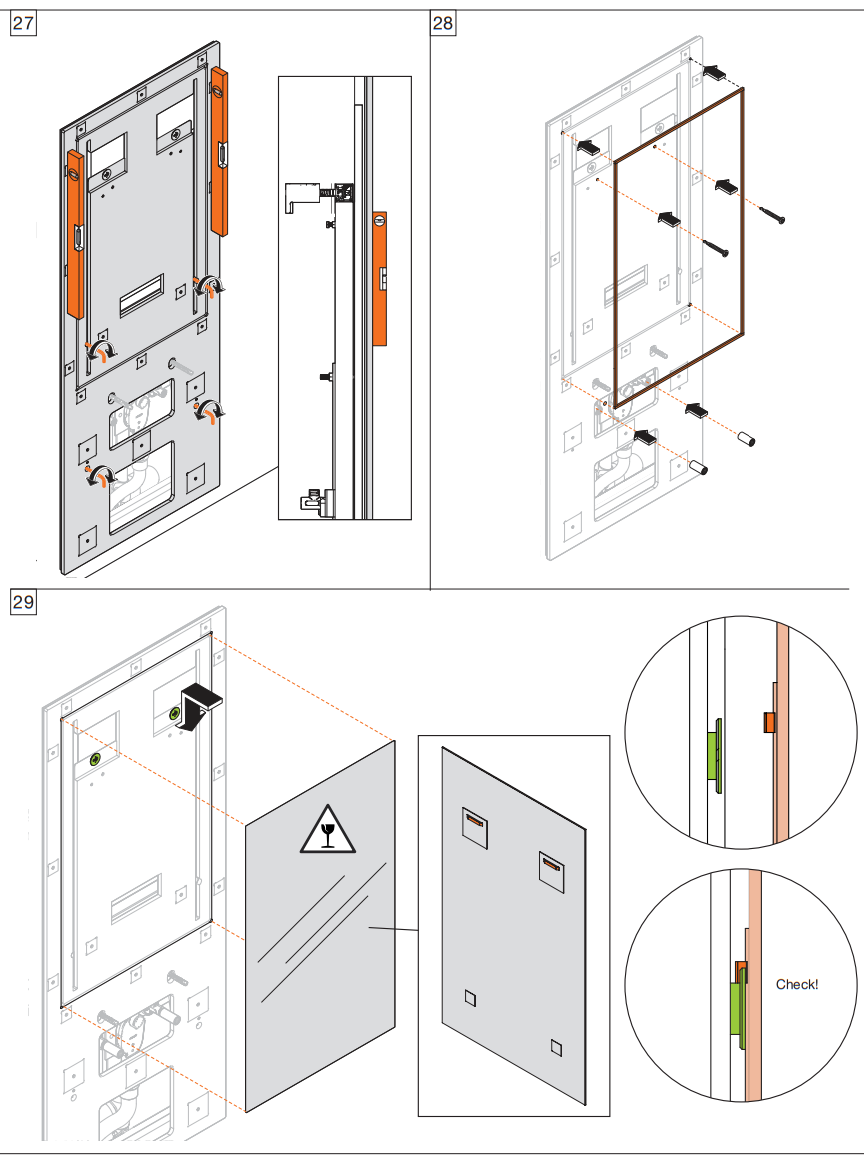 27

28

29

Check!